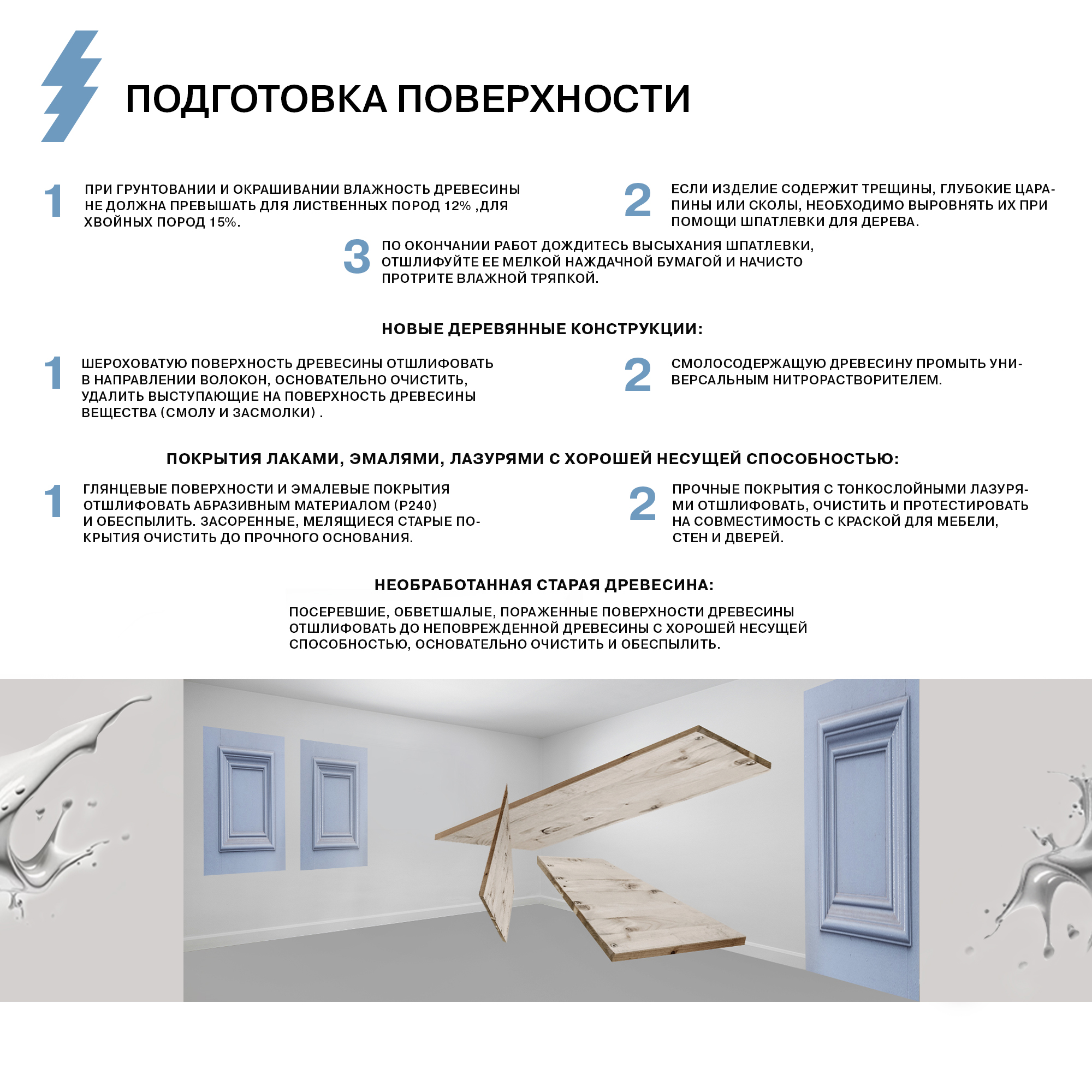 ПОДГОТОВКА ПОВЕРХНОСТИ

1 ПРИ ГРУНТОВАНИИ И ОКРАШИВАНИИ ВЛАЖНОСТЬ ДРЕВЕСИНЫ НЕ ДОЛЖНА ПРЕВЫШАТЬ ДЛЯ ЛИСТВЕННЫХ ПОРОД 12% ,ДЛЯ ХВОЙНЫХ ПОРОД 15%.

2 ЕСЛИ ИЗДЕЛИЕ СОДЕРЖИТ ТРЕЩИНЫ, ГЛУБОКИЕ ЦАРАПИНЫ ИЛИ СКОЛЫ, НЕОБХОДИМО ВЫРОВНЯТЬ ИХ ПРИ ПОМОЩИ ШПАТЛЕВКИ ДЛЯ ДЕРЕВА.

3 ПО ОКОНЧАНИИ РАБОТ ДОЖДИТЕСЬ ВЫСЫХАНИЯ ШПАТЛЕВКИ, ОТШЛИФУЙТЕ ЕЕ МЕЛКОЙ НАЖДАЧНОЙ БУМАГОЙ И НАЧИСТО ПРОТРИТЕ ВЛАЖНОЙ ТРЯПКОЙ.

НОВЫЕ ДЕРЕВЯННЫЕ КОНСТРУКЦИИ:

1 ШЕРОХОВАТУЮ ПОВЕРХНОСТЬ ДРЕВЕСИНЫ ОТШЛИФОВАТЬ В НАПРАВЛЕНИИ ВОЛОКОН, ОСНОВАТЕЛЬНО ОЧИСТИТЬ, УДАЛИТЬ ВЫСТУПАЮЩИЕ НА ПОВЕРХНОСТЬ ДРЕВЕСИНЫ ВЕЩЕСТВА (СМОЛУ И ЗАСМОЛКИ) .

2 СМОЛОСОДЕРЖАЩУЮ ДРЕВЕСИНУ ПРОМЫТЬ УНИВЕРСАЛЬНЫМ НИТРОРАСТВОРИТЕЛЕМ.

ПОКРЫТИЯ ЛАКАМИ, ЭМАЛЯМИ, ЛАЗУРЯМИ С ХОРОШЕЙ НЕСУЩЕЙ СПОСОБНОСТЬЮ:

1 ГЛЯНЦЕВЫЕ ПОВЕРХНОСТИ И ЭМАЛЕВЫЕ ПОКРЫТИЯ ОТШЛИФОВАТЬ АБРАЗИВНЫМ МАТЕРИАЛОМ (P240) И ОБЕСПЫЛИТЬ. ЗАСОРЕННЫЕ, МЕЛЯЩИЕСЯ СТАРЫЕ ПОКРЫТИЯ ОЧИСТИТЬ ДО ПРОЧНОГО ОСНОВАНИЯ.

2 ПРОЧНЫЕ ПОКРЫТИЯ С ТОНКОСЛОЙНЫМИ ЛАЗУРЯМИ ОТШЛИФОВАТЬ, ОЧИСТИТЬ И ПРОТЕСТИРОВАТЬ НА СОВМЕСТИМОСТЬ С КРАСКОЙ ДЛЯ МЕБЕЛИ, СТЕН И ДВЕРЕЙ.

НЕОБРАБОТАННАЯ СТАРАЯ ДРЕВЕСИНА:

ПОСЕРЕВШИЕ, ОБВЕТШАЛЫЕ, ПОРАЖЕННЫЕ ПОВЕРХНОСТИ ДРЕВЕСИНЫ ОТШЛИФОВАТЬ ДО НЕПОВРЕЖДЕННОЙ ДРЕВЕСИНЫ С ХОРОШЕЙ НЕСУЩЕЙ СПОСОБНОСТЬЮ, ОСНОВАТЕЛЬНО ОЧИСТИТЬ И ОБЕСПЫЛИТЬ.